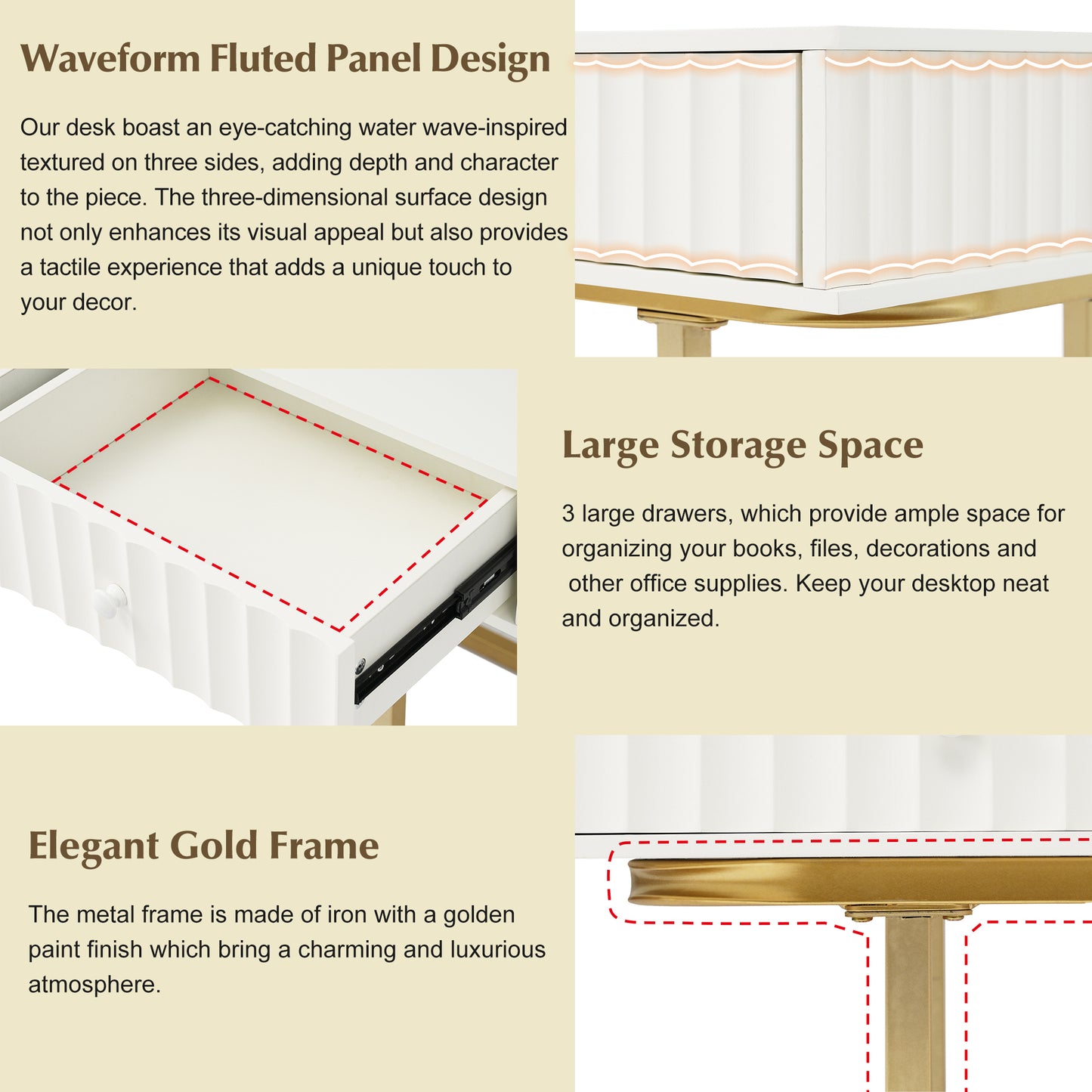 Waveform Fluted Panel Design

Our desk boast an eye-catching water wave-inspired textured on three sides, adding depth and character to the piece. The three-dimensional surface design not only enhances its visual appeal but also provides a tactile experience that adds a unique touch to your decor.

Large Storage Space

3 large drawers, which provide ample space for organizing your books, files, decorations and other office supplies. Keep your desktop neat and organized.

Elegant Gold Frame

The metal frame is made of iron with a golden paint finish which bring a charming and luxurious atmosphere.