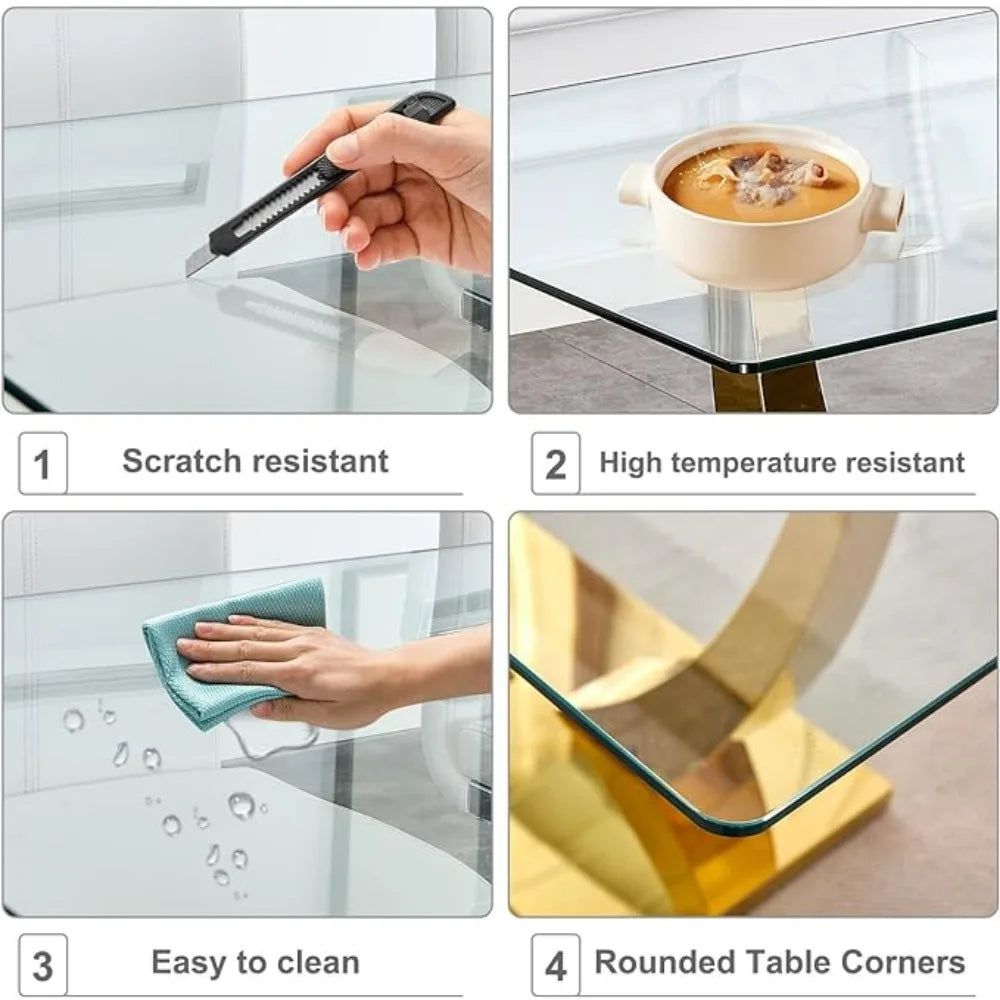 1 Scratch resistant

2 High temperature resistant

3 Easy to clean

4 Rounded Table Corners