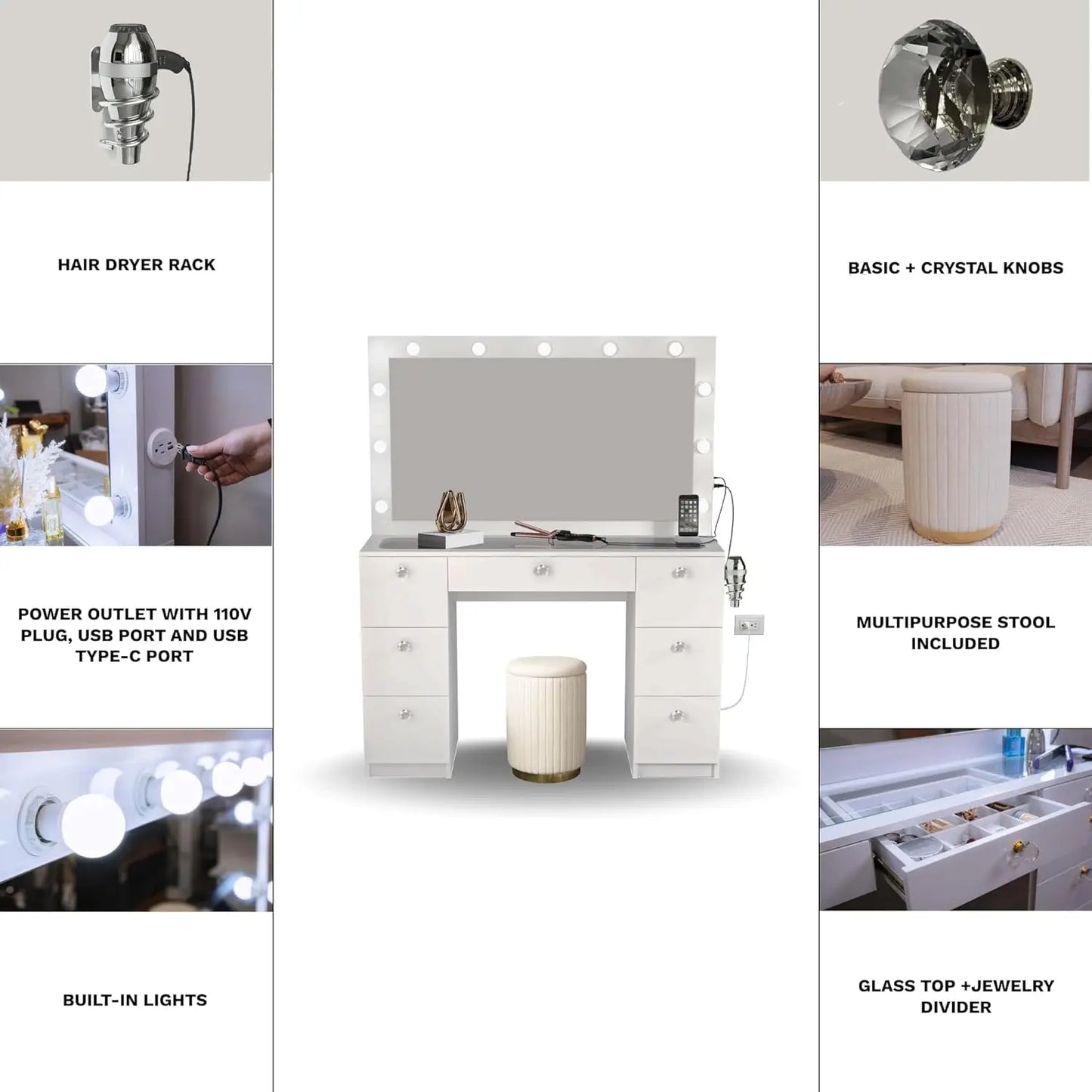 HAIR DRYER RACK

POWER OUTLET WITH 110V PLUG, USB PORT AND USB TYPE-C PORT

BUILT-IN LIGHTS

BASIC + CRYSTAL KNOBS

MULTIPURPOSE STOOL INCLUDED

GLASS TOP +JEWELRY DIVIDER