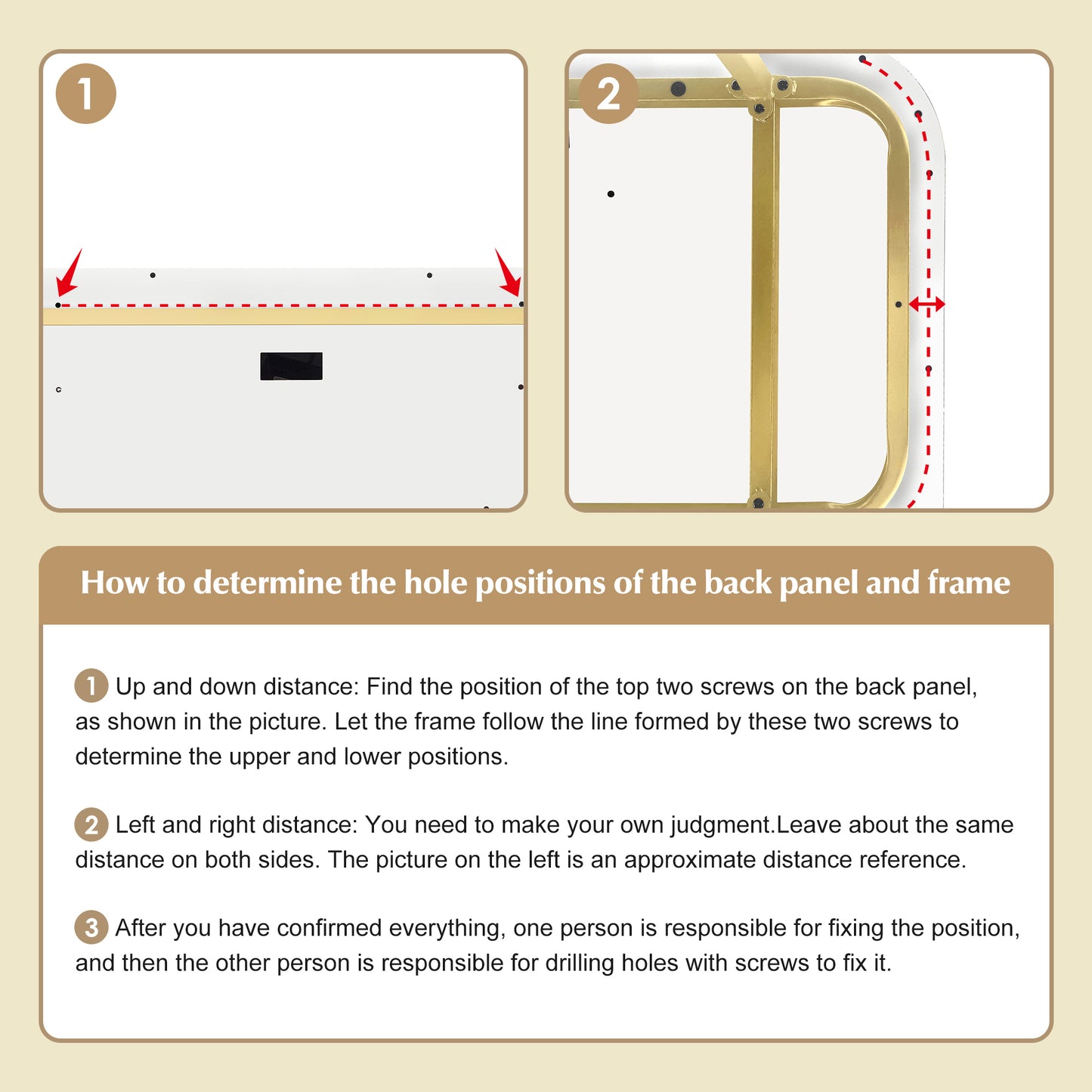 1

2

How to determine the hole positions of the back panel and frame

1 Up and down distance: Find the position of the top two screws on the back panel, as shown in the picture. Let the frame follow the line formed by these two screws to determine the upper and lower positions.

2 Left and right distance: You need to make your own judgment.Leave about the same distance on both sides. The picture on the left is an approximate distance reference.

3 After you have confirmed everything, one person is responsible for fixing the position, and then the other person is responsible for drilling holes with screws to fix it.