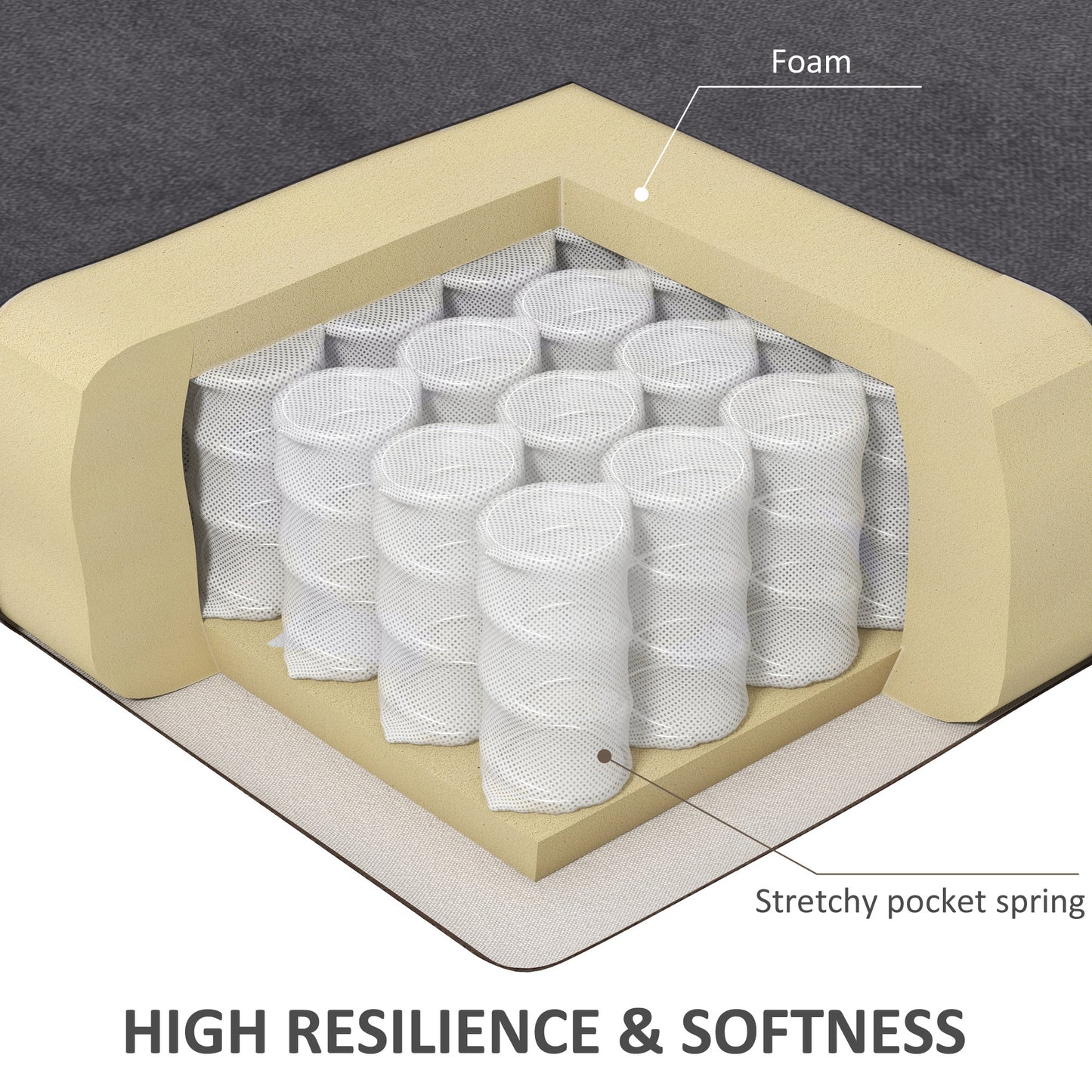 Foam

Stretchy pocket spring

HIGH RESILIENCE & SOFTNESS